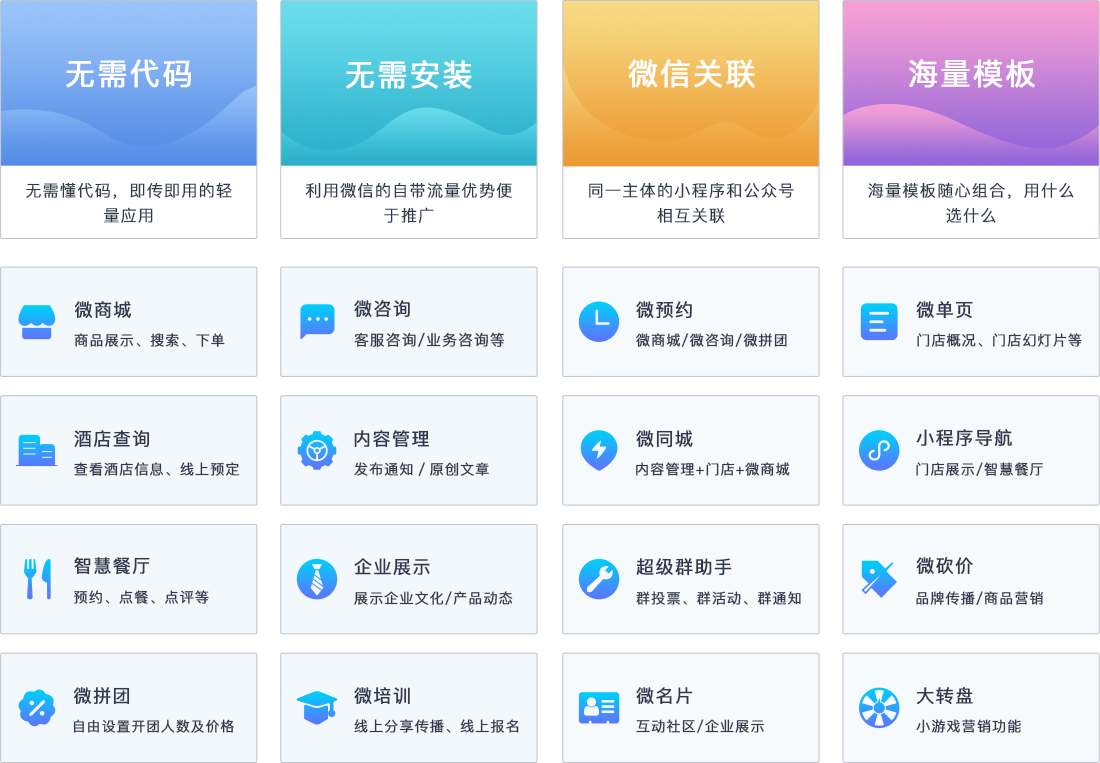 无需代码

无需懂代码，即传即用的轻量应用

无需安装

利用微信的自带流量优势便于推广

微信关联

同一主体的小程序和公众号相互关联

海量模板

海量模板随心组合，用什么选什么

微商城
商品展示、搜索、下单

微咨询
客服咨询/业务咨询等

微预约
微商城/微咨询/微拼团

微单页
门店概况、门店幻灯片等

酒店查询
查看酒店信息、线上预定

内容管理
发布通知 / 原创文章

微同城
内容管理+门店+微商城

小程序导航
门店展示/智慧餐厅

智慧餐厅
预约、点餐、点评等

企业展示
展示企业文化/产品动态

超级群助手
群投票、群活动、群通知

微砍价
品牌传播/商品营销

微拼团
自由设置开团人数及价格

微培训
线上分享传播、线上报名

微名片
互动社区/企业展示

大转盘
小游戏营销功能